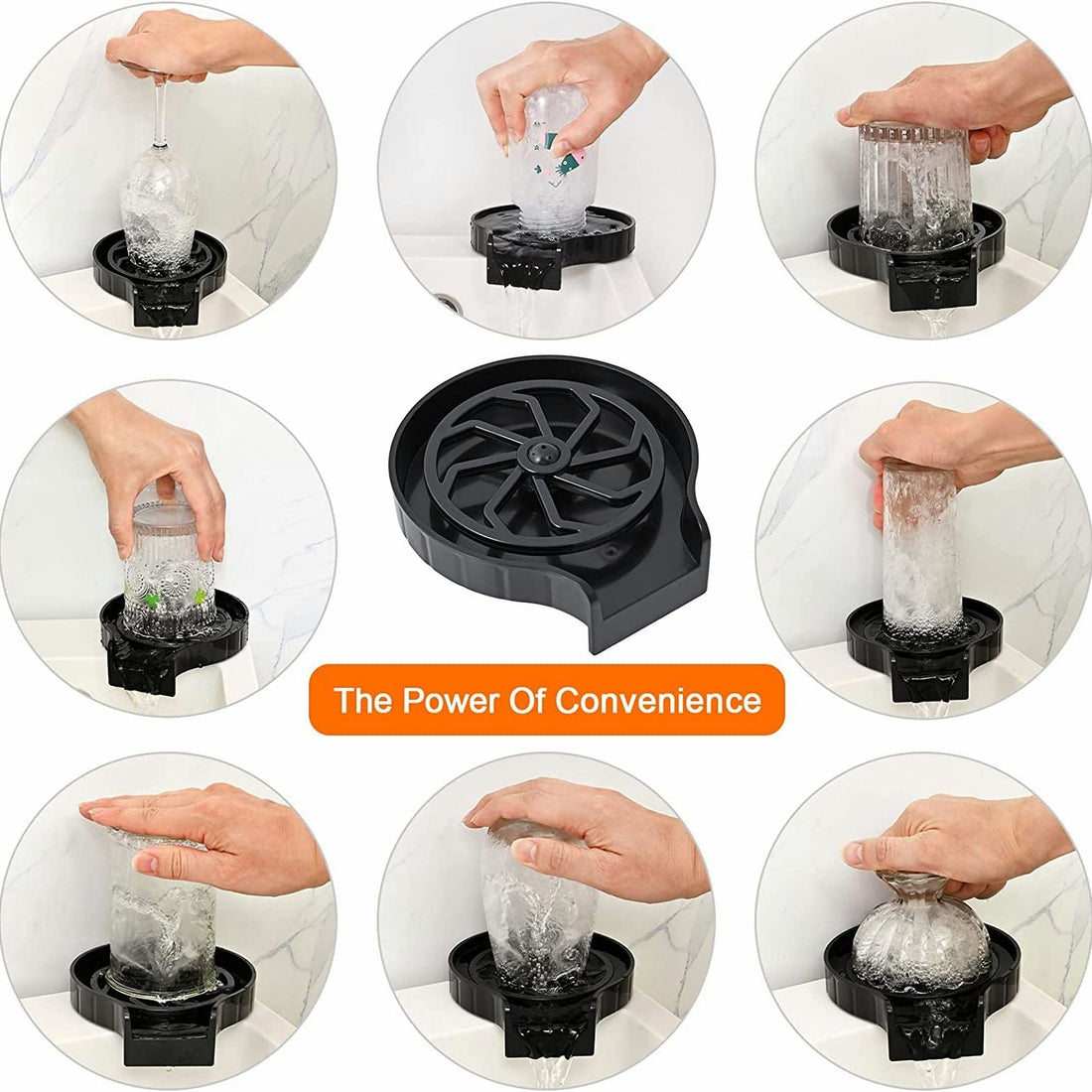 The Power Of Convenience