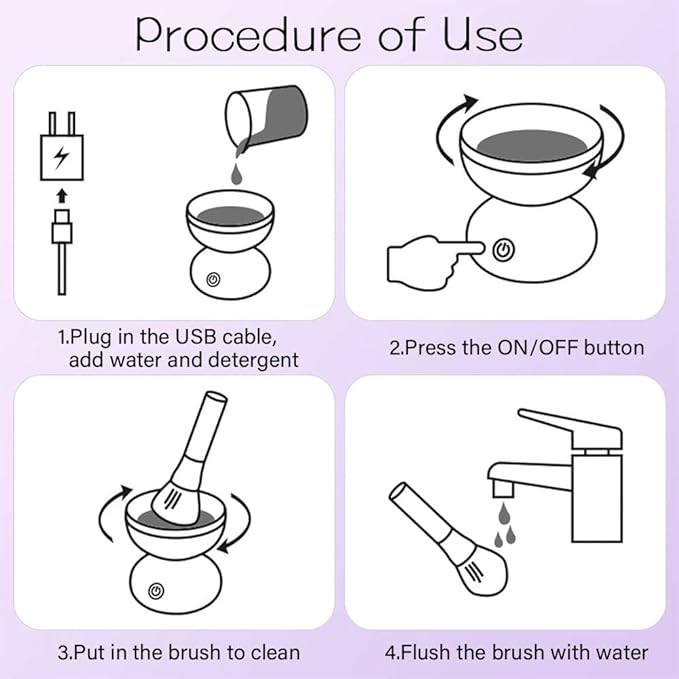 Procedure of Use

1.Plug in the USB cable, add water and detergent

2.Press the ON/OFF button

3.Put in the brush to clean

4.Flush the brush with water